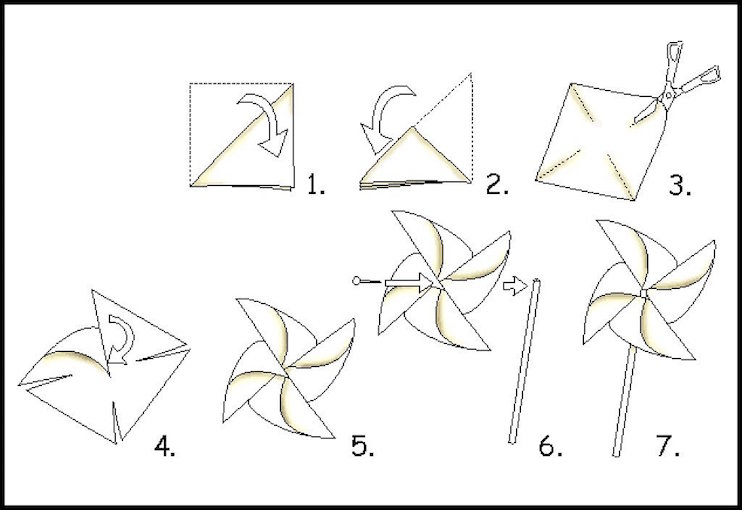 1.
2.
3.
4.
5.
6.
7.